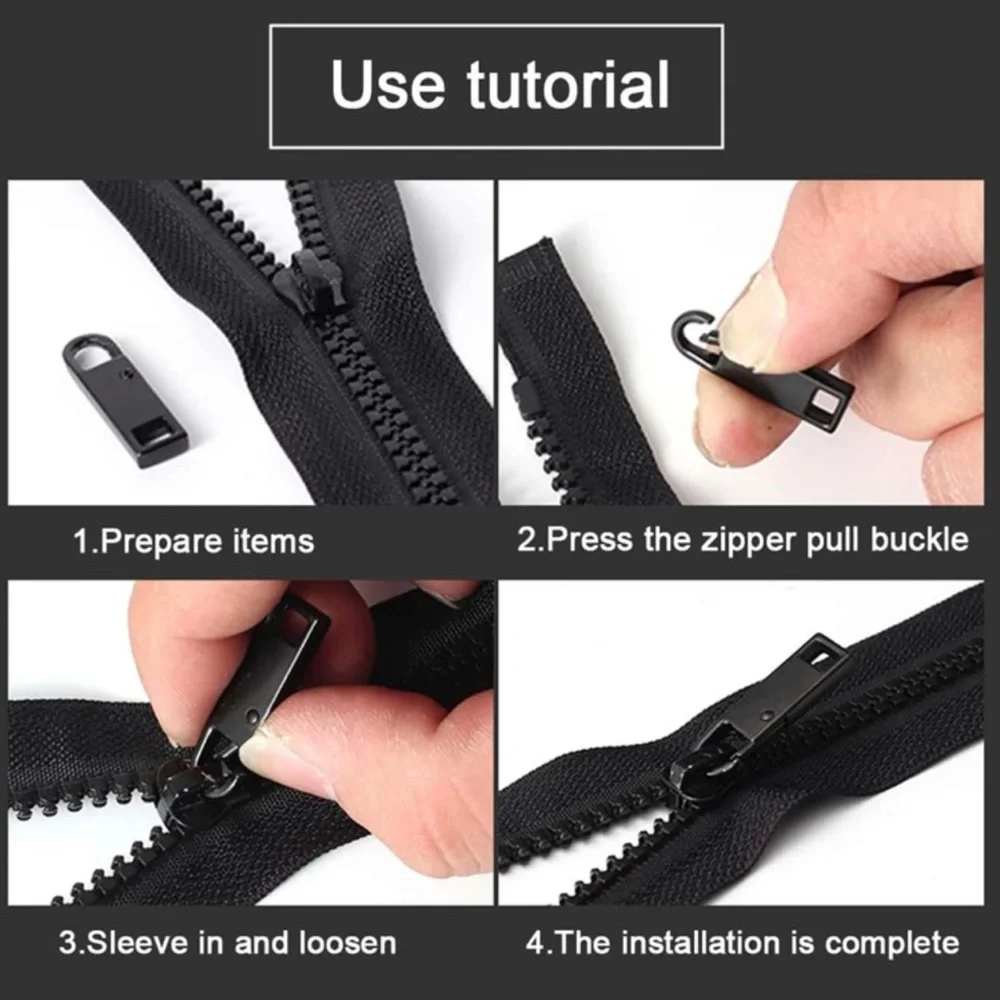 Use tutorial

1.Prepare items

2.Press the zipper pull buckle

3.Sleeve in and loosen

4.The installation is complete